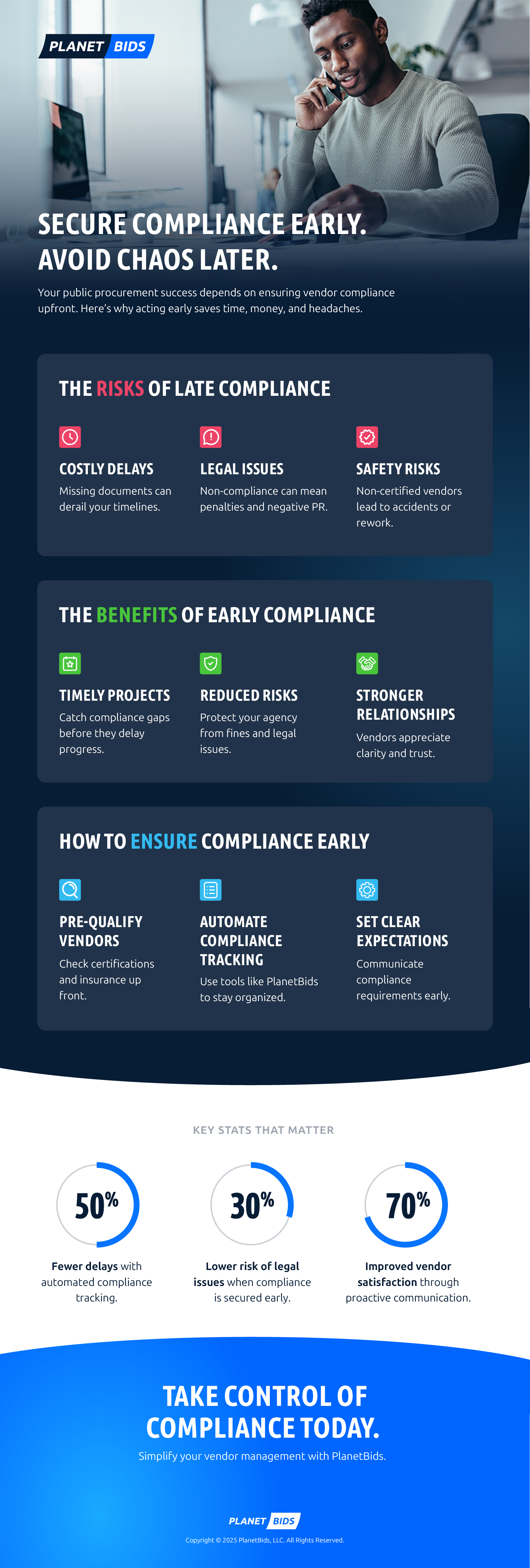 PLANET BIDS

SECURE COMPLIANCE EARLY. AVOID CHAOS LATER.

Your public procurement success depends on ensuring vendor compliance upfront. Here's why acting early saves time, money, and headaches.

THE RISKS OF LATE COMPLIANCE

COSTLY DELAYS
Missing documents can derail your timelines.

LEGAL ISSUES
Non-compliance can mean penalties and negative PR.

SAFETY RISKS
Non-certified vendors lead to accidents or rework.

THE BENEFITS OF EARLY COMPLIANCE

TIMELY PROJECTS
Catch compliance gaps before they delay progress.

REDUCED RISKS
Protect your agency from fines and legal issues.

STRONGER RELATIONSHIPS
Vendors appreciate clarity and trust.

HOW TO ENSURE COMPLIANCE EARLY

PRE-QUALIFY VENDORS
Check certifications and insurance up front.

AUTOMATE COMPLIANCE TRACKING
Use tools like PlanetBids to stay organized.

SET CLEAR EXPECTATIONS
Communicate compliance requirements early.

KEY STATS THAT MATTER

50%
Fewer delays with automated compliance tracking.

30%
Lower risk of legal issues when compliance is secured early.

70%
Improved vendor satisfaction through proactive communication.

TAKE CONTROL OF COMPLIANCE TODAY.

Simplify your vendor management with PlanetBids.

PLANET BIDS

Copyright © 2025 PlanetBids, LLC. All Rights Reserved.